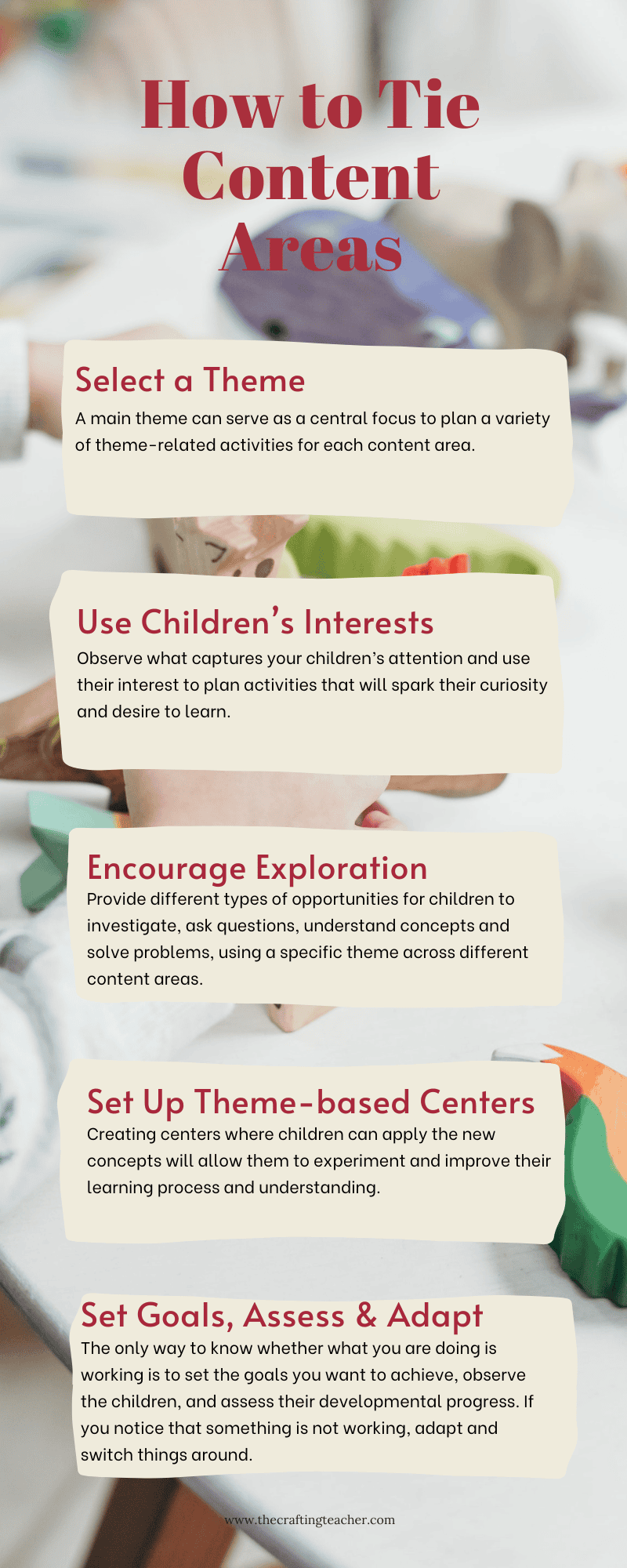 How to Tie Content Areas

Select a Theme

A main theme can serve as a central focus to plan a variety of theme-related activities for each content area.

Use Children's Interests

Observe what captures your children's attention and use their interest to plan activities that will spark their curiosity and desire to learn.

Encourage Exploration

Provide different types of opportunities for children to investigate, ask questions, understand concepts and solve problems, using a specific theme across different content areas.

Set Up Theme-based Centers

Creating centers where children can apply the new concepts will allow them to experiment and improve their learning process and understanding.

Set Goals, Assess & Adapt

The only way to know whether what you are doing is working is to set the goals you want to achieve, observe the children, and assess their developmental progress. If you notice that something is not working, adapt and switch things around.

www.thecraftingteacher.com