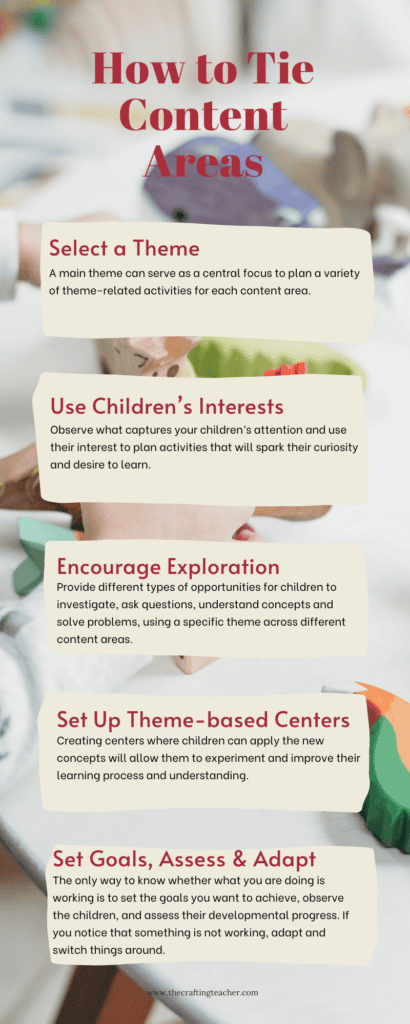 How to Tie Content Areas

Select a Theme

A main theme can serve as a central focus to plan a variety of theme-related activities for each content area.

Use Children's Interests

Observe what captures your children's attention and use their interest to plan activities that will spark their curiosity and desire to learn.

Encourage Exploration

Provide different types of opportunities for children to investigate, ask questions, understand concepts and solve problems, using a specific theme across different content areas.

Set Up Theme-based Centers

Creating centers where children can apply the new concepts will allow them to experiment and improve their learning process and understanding.

Set Goals, Assess & Adapt

The only way to know whether what you are doing is working is to set the goals you want to achieve, observe the children, and assess their developmental progress. If you notice that something is not working, adapt and switch things around.

www.thecraftingteacher.com